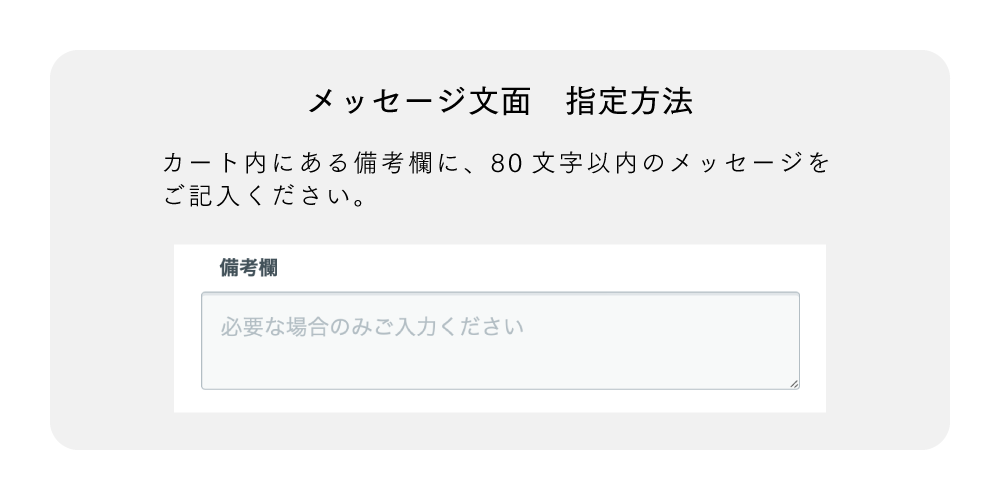 メッセージ文面　指定方法

カート内にある備考欄に、80文字以内のメッセージをご記入ください。

備考欄

必要な場合のみご入力ください